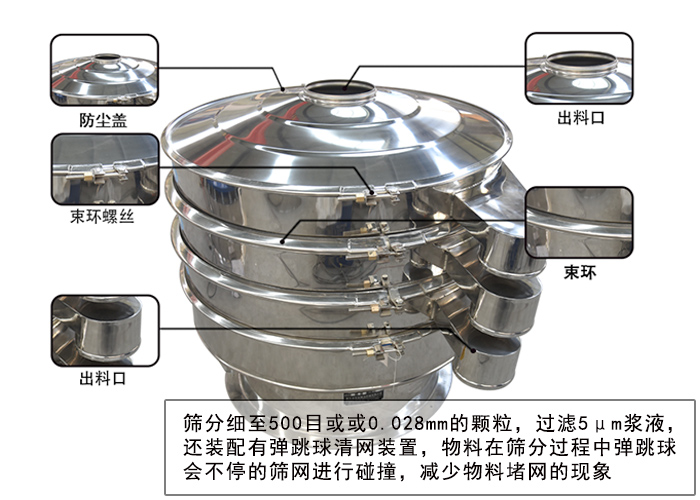 防尘盖

出料口

束环螺丝

束环

出料口

筛分细至500目或或0.028mm的颗粒，过滤5μm浆液，还装配有弹跳球清网装置，物料在筛分过程中弹跳球会不停的筛网进行碰撞，减少物料堵网的现象